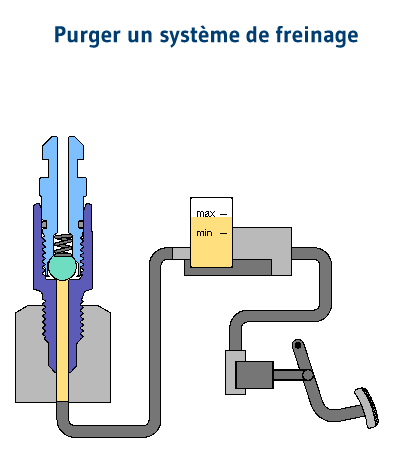 Purger un système de freinage

max –
min –